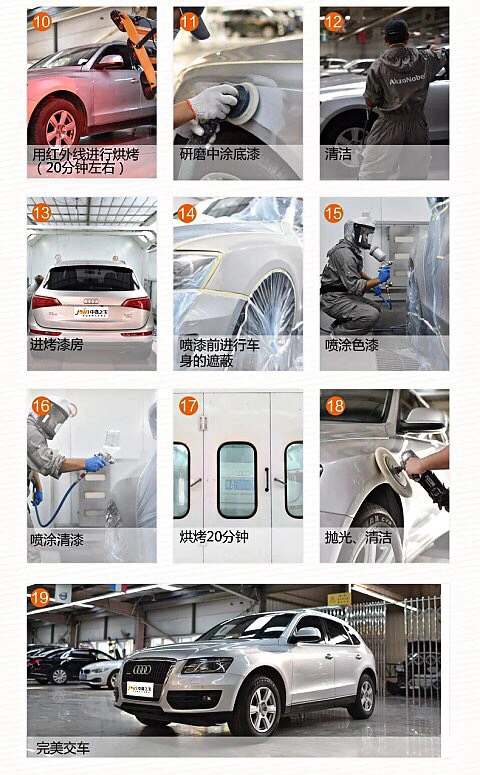 10
用红外线进行烘烤（20分钟左右）

11
研磨中涂底漆

12
AkzoNobel
清洁

13
进烤漆房

14
喷漆前进行车身的遮蔽

15
喷涂色漆

16
喷涂清漆

17
烘烤20分钟

18
抛光、清洁

19
完美交车